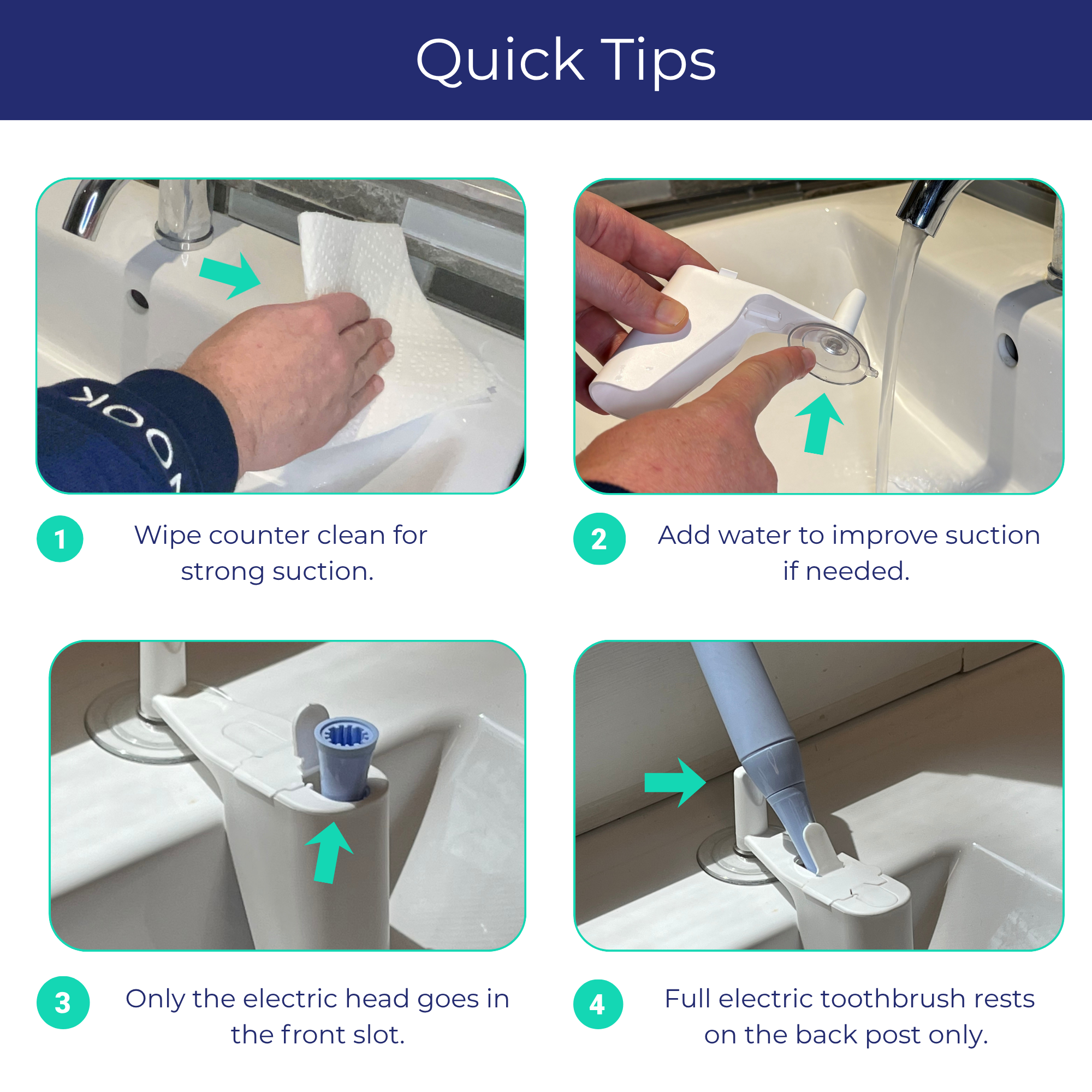 Quick Tips

1 Wipe counter clean for strong suction.

2 Add water to improve suction if needed.

3 Only the electric head goes in the front slot.

4 Full electric toothbrush rests on the back post only.