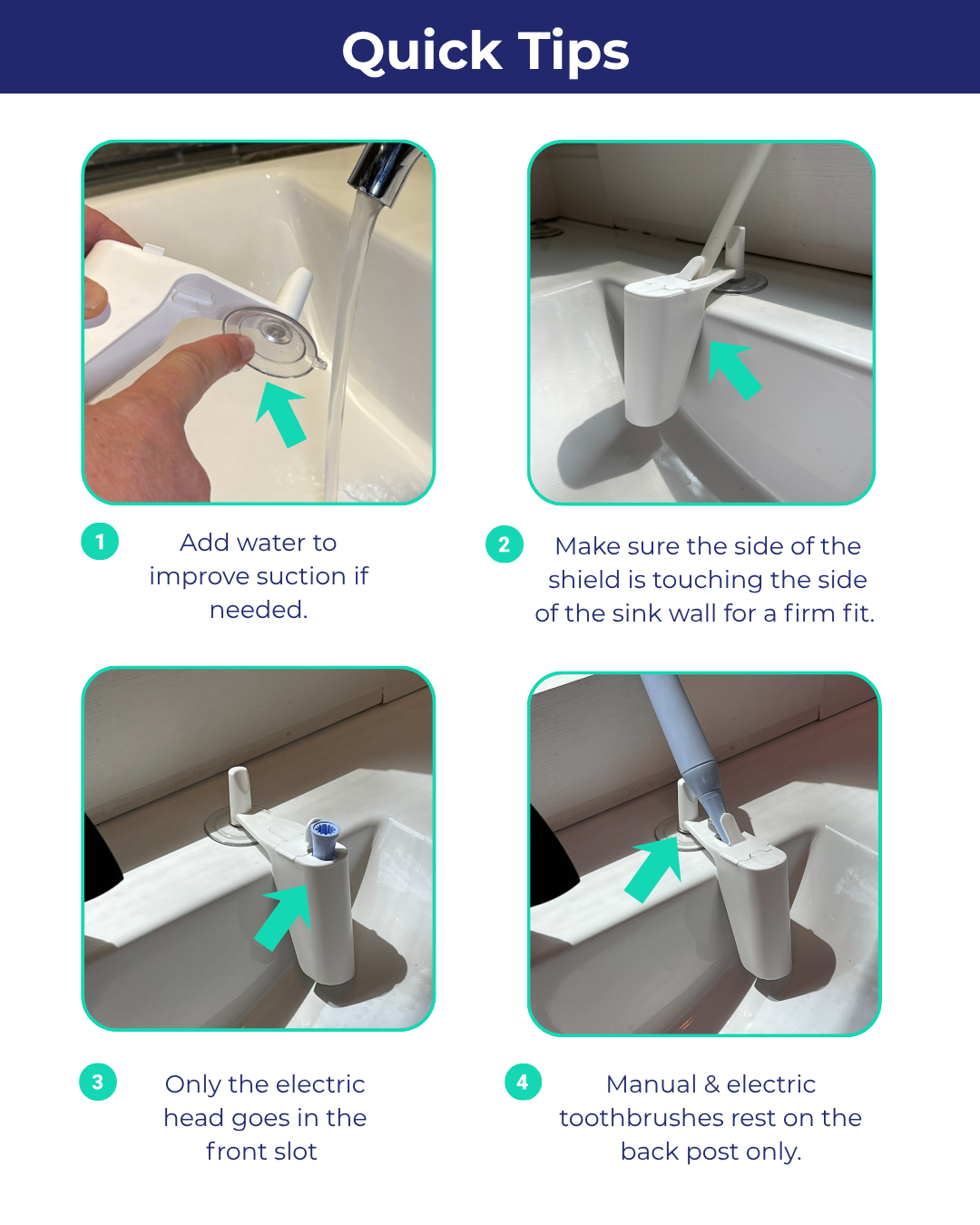 Quick Tips

1 Add water to improve suction if needed.

2 Make sure the side of the shield is touching the side of the sink wall for a firm fit.

3 Only the electric head goes in the front slot

4 Manual & electric toothbrushes rest on the back post only.