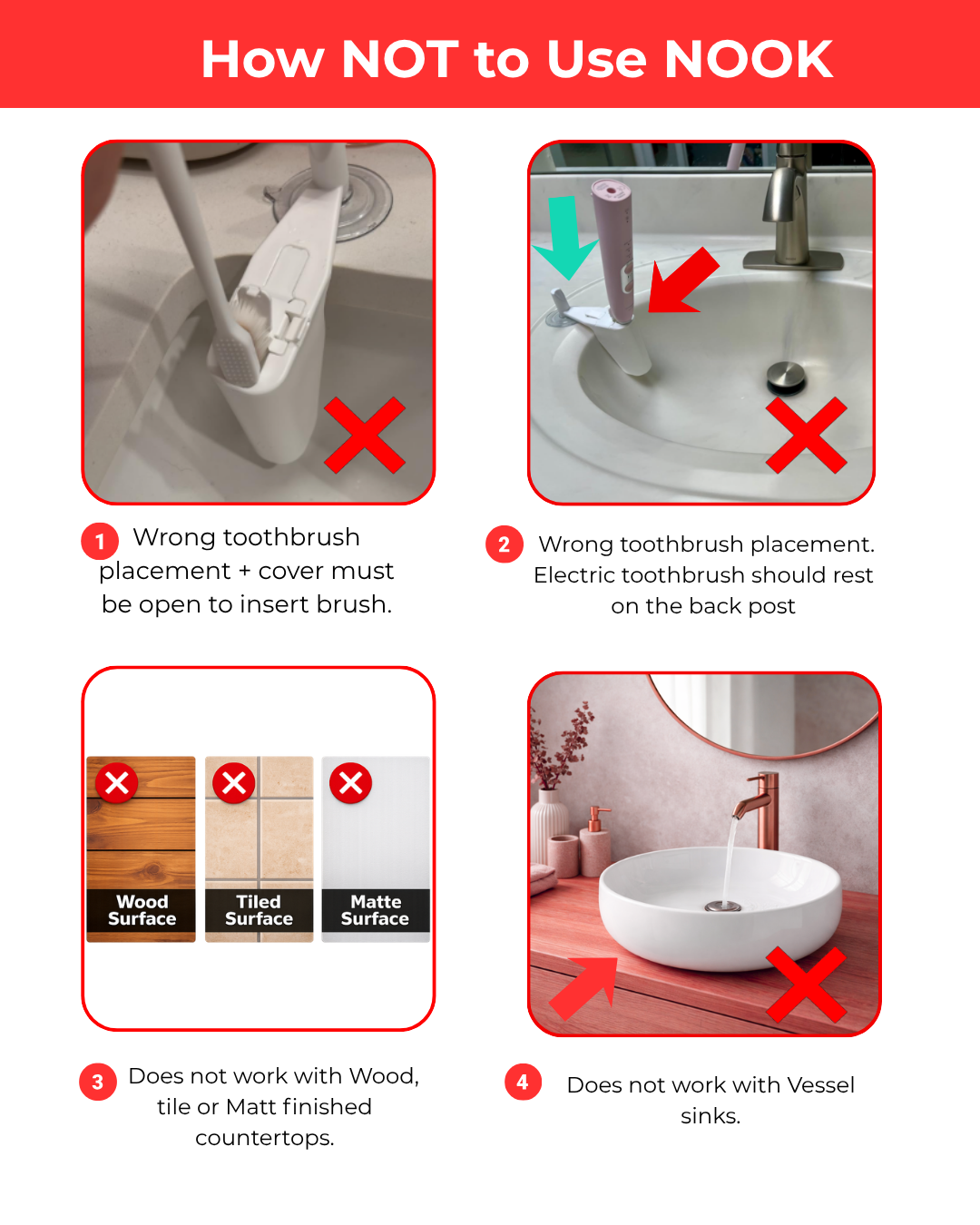 How NOT to Use NOOK

1 Wrong toothbrush placement + cover must be open to insert brush.

2 Wrong toothbrush placement. Electric toothbrush should rest on the back post

Wood Surface

Tiled Surface

Matte Surface

3 Does not work with Wood, tile or Matt finished countertops.

4 Does not work with Vessel sinks.